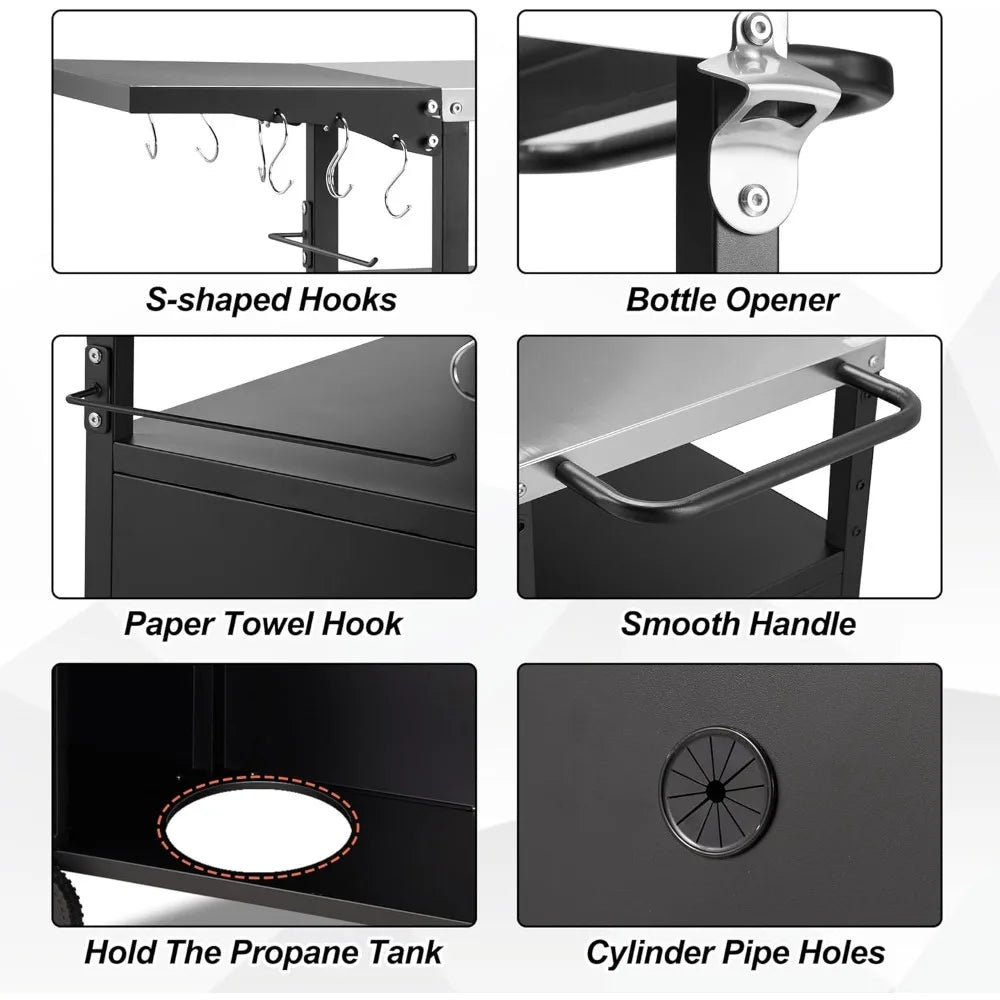 S-shaped Hooks

Bottle Opener

Paper Towel Hook

Smooth Handle

Hold The Propane Tank

Cylinder Pipe Holes