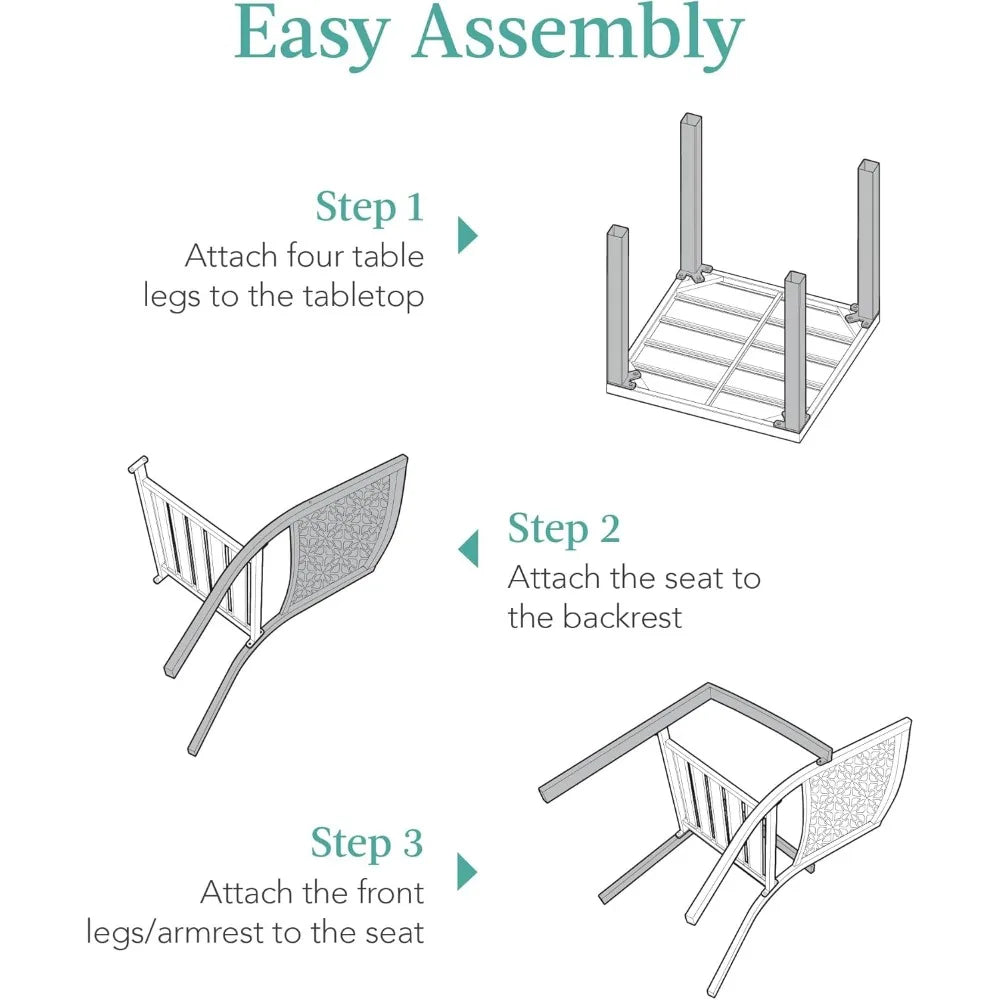 Easy Assembly

Step 1
Attach four table legs to the tabletop

Step 2
Attach the seat to the backrest

Step 3
Attach the front legs/armrest to the seat