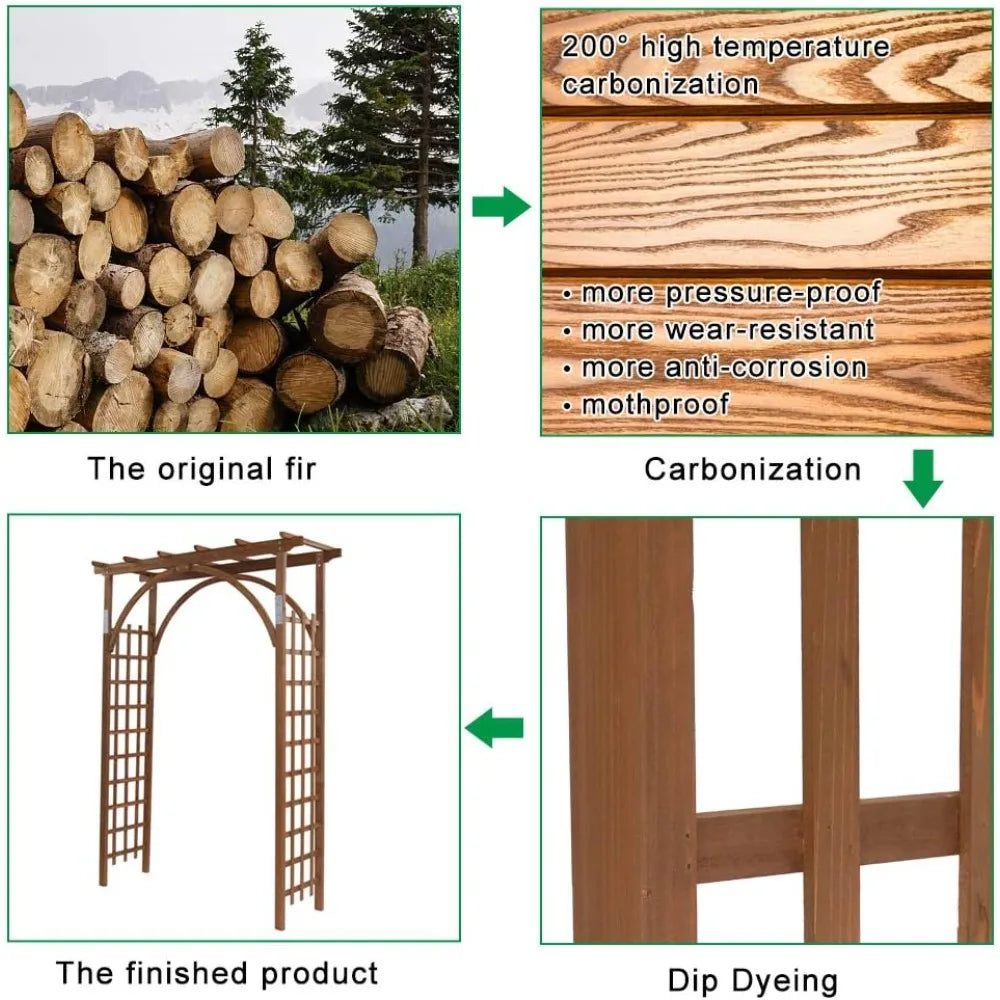 The original fir

200° high temperature carbonization

• more pressure-proof
• more wear-resistant
• more anti-corrosion
• mothproof

Carbonization

Dip Dyeing

The finished product