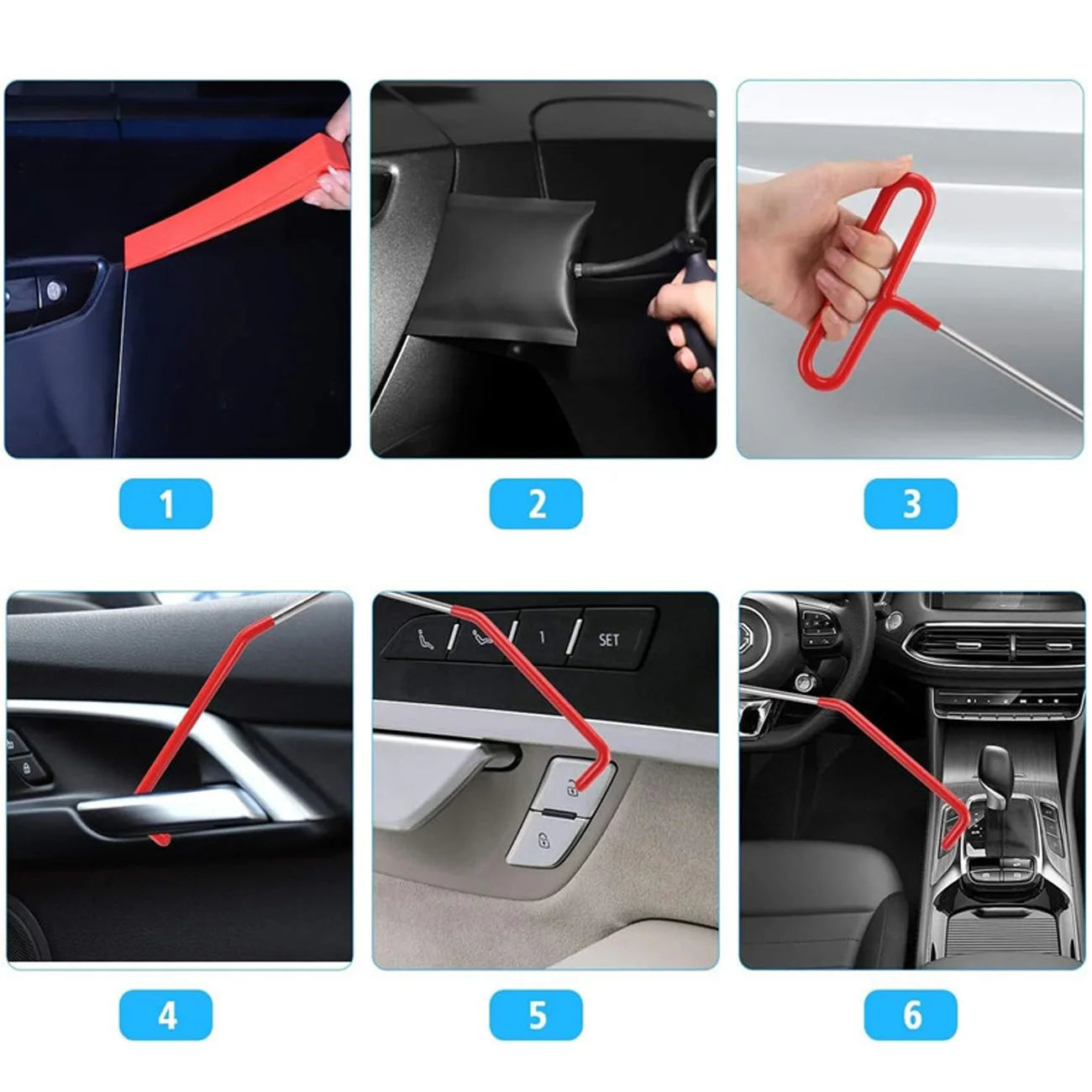 1

2

3

1 SET

4

5

6