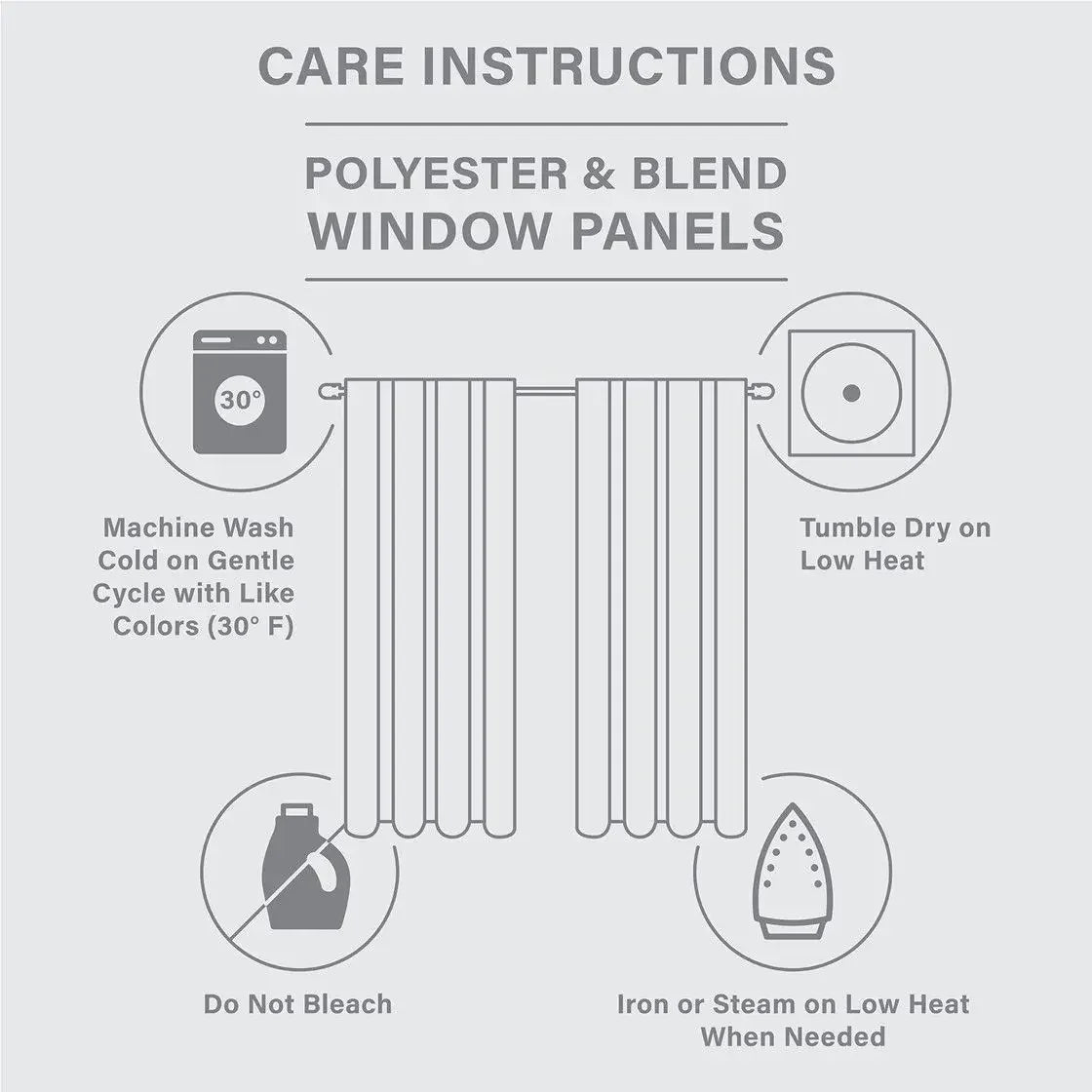 CARE INSTRUCTIONS

POLYESTER & BLEND WINDOW PANELS

30°

Machine Wash Cold on Gentle Cycle with Like Colors (30° F)

Tumble Dry on Low Heat

Do Not Bleach

Iron or Steam on Low Heat When Needed