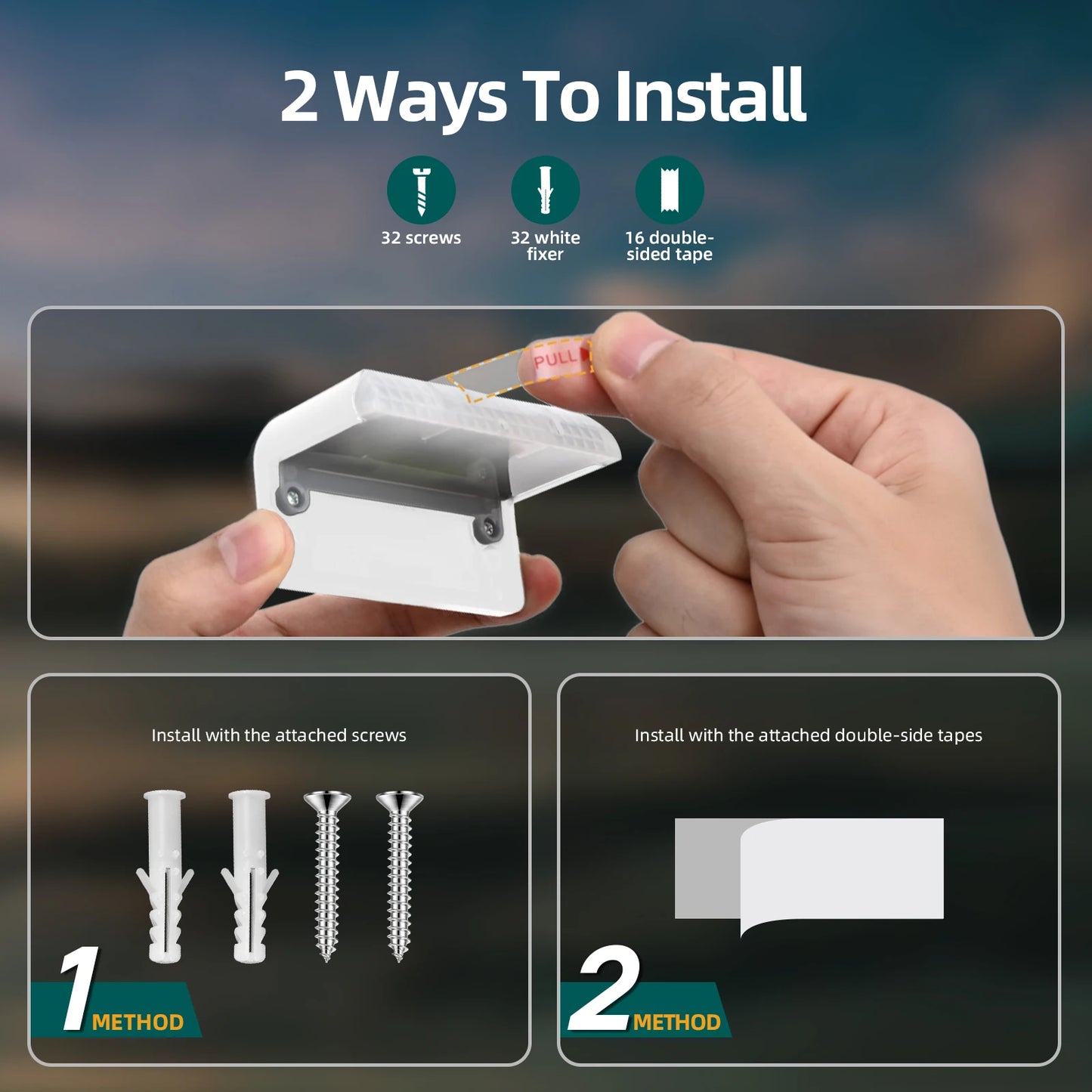 2 Ways To Install

32 screws

32 white fixer

16 double-sided tape

PULL

Install with the attached screws

1 METHOD

Install with the attached double-side tapes

2 METHOD