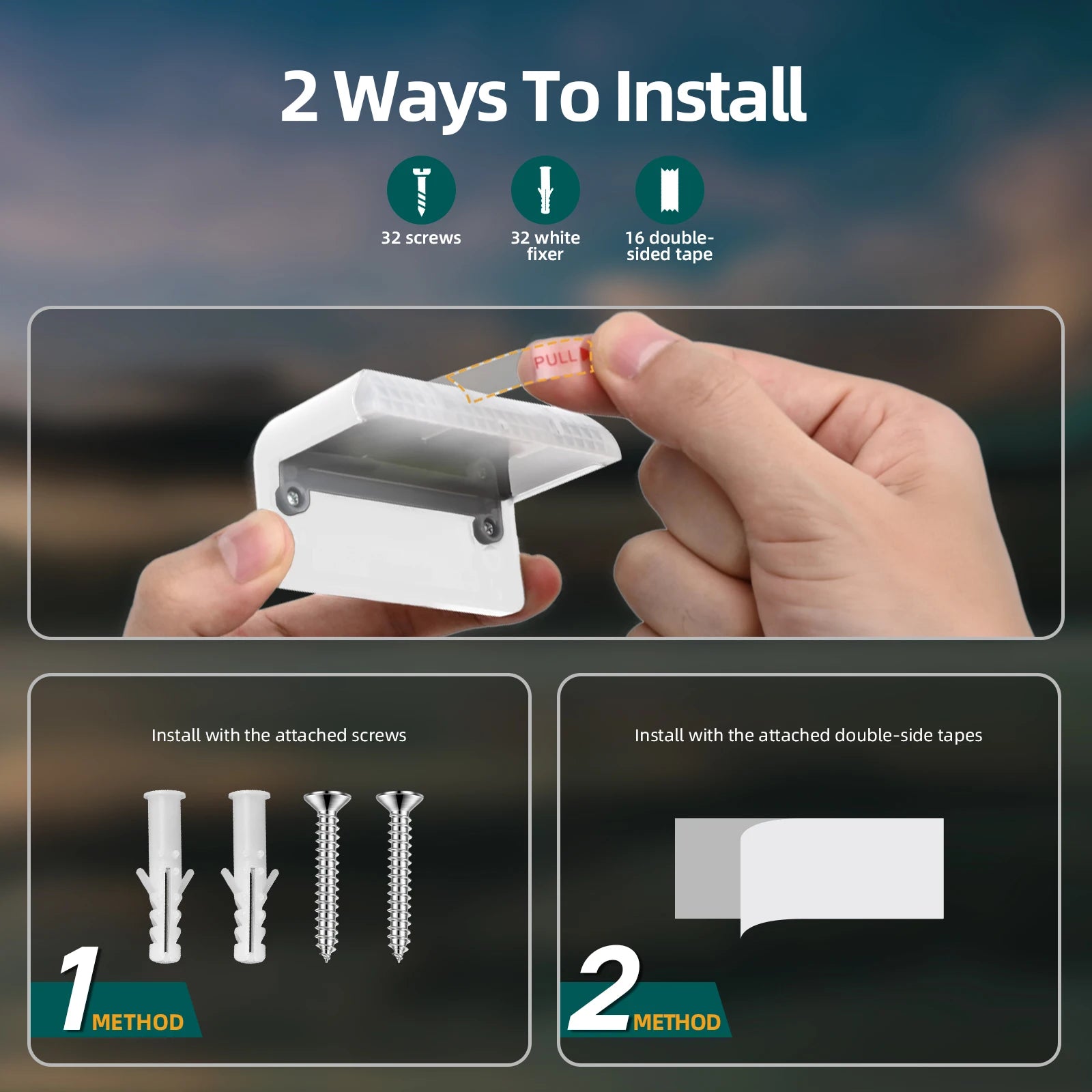 2 Ways To Install

32 screws

32 white fixer

16 double-sided tape

PULL

Install with the attached screws

1 METHOD

Install with the attached double-side tapes

2 METHOD